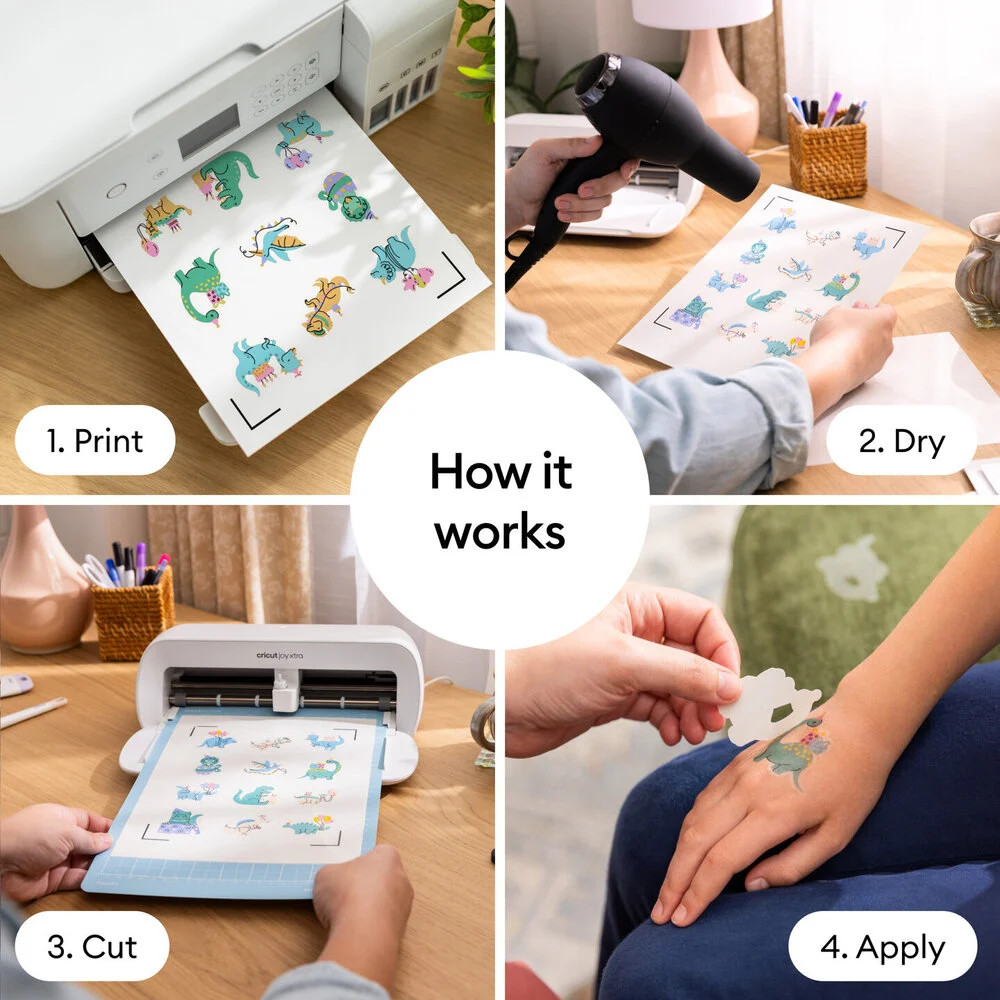 1. Print

2. Dry

How it works

cricut joy xtra

3. Cut

4. Apply