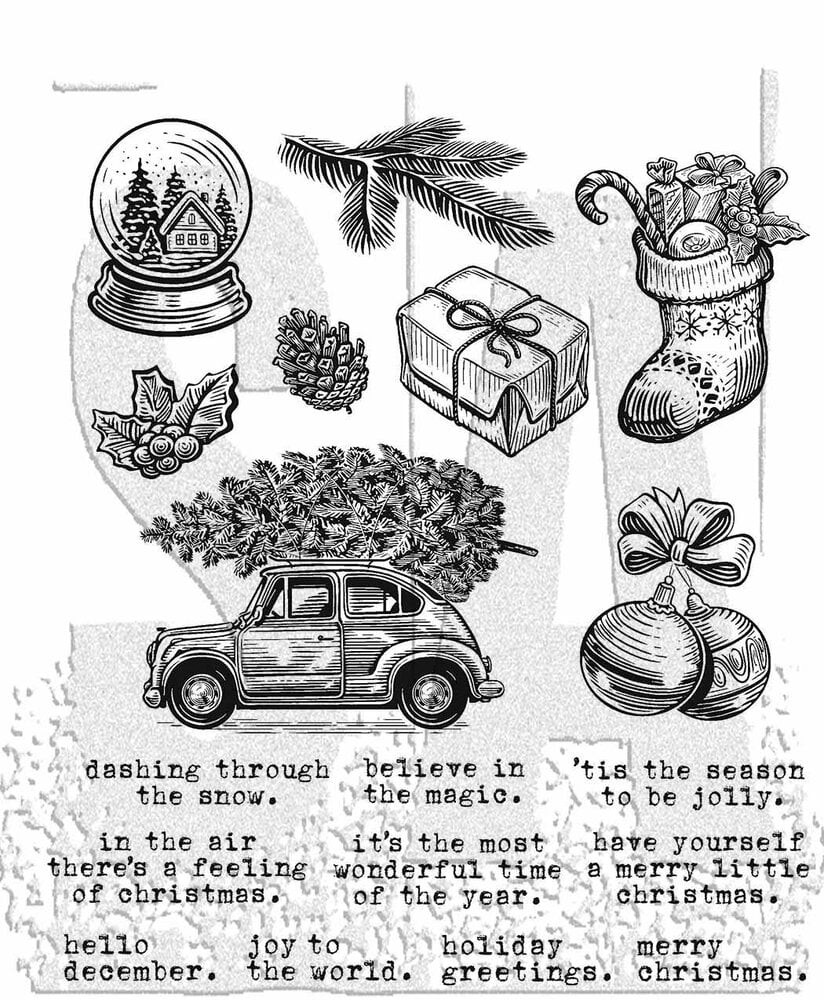 dashing through the snow.

believe in the magic.

'tis the season to be jolly.

in the air there's a feeling of christmas.

it's the most wonderful time of the year.

have yourself a merry little christmas.

hello december.

joy to the world.

holiday greetings.

merry christmas.