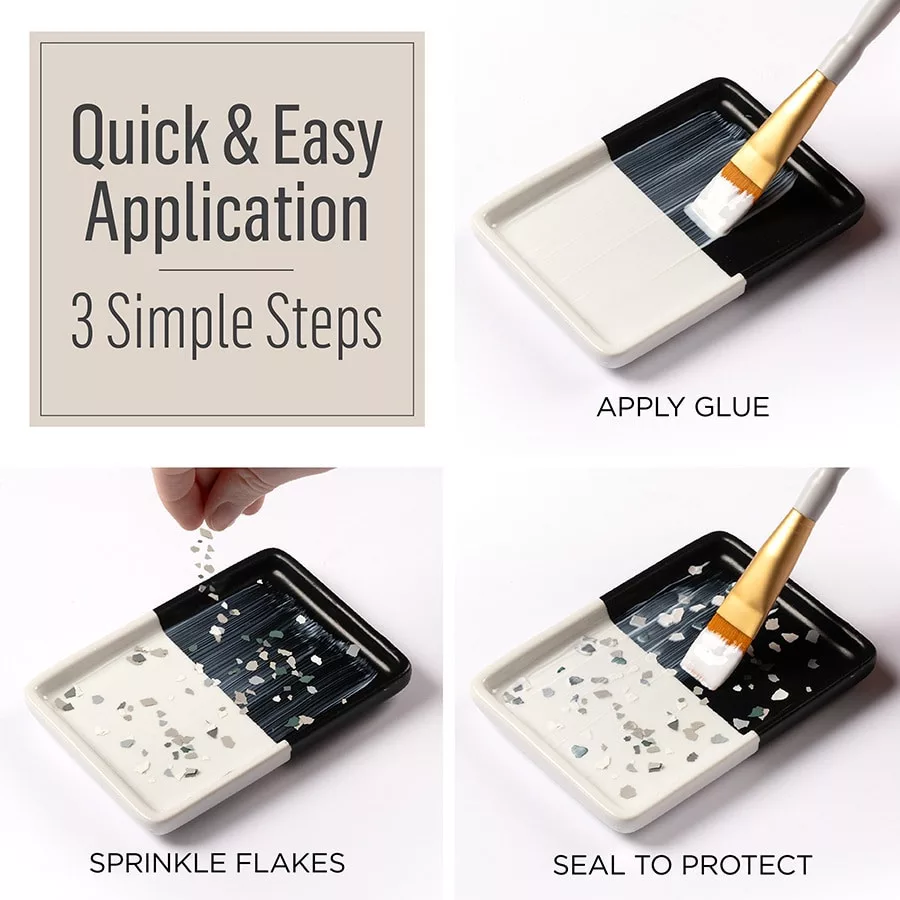 Quick & Easy Application

3 Simple Steps

APPLY GLUE

SPRINKLE FLAKES

SEAL TO PROTECT