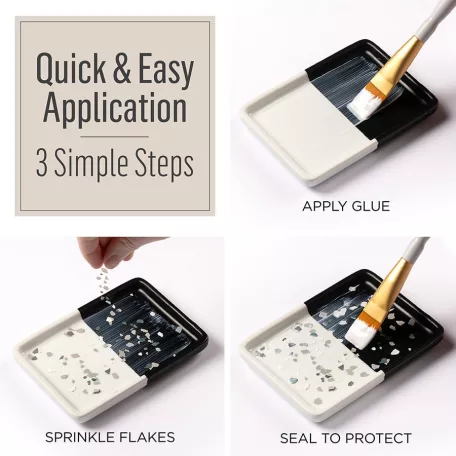 Quick & Easy Application

3 Simple Steps

APPLY GLUE

SPRINKLE FLAKES

SEAL TO PROTECT